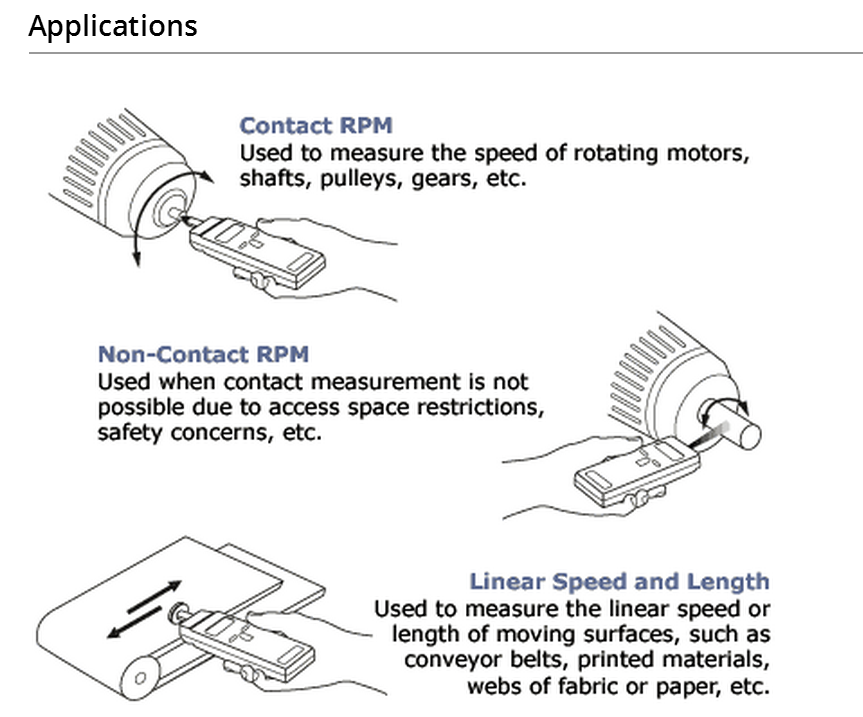 Applications

Contact RPM
Used to measure the speed of rotating motors, shafts, pulleys, gears, etc.

Non-Contact RPM
Used when contact measurement is not possible due to access space restrictions, safety concerns, etc.

Linear Speed and Length
Used to measure the linear speed or length of moving surfaces, such as conveyor belts, printed materials, webs of fabric or paper, etc.